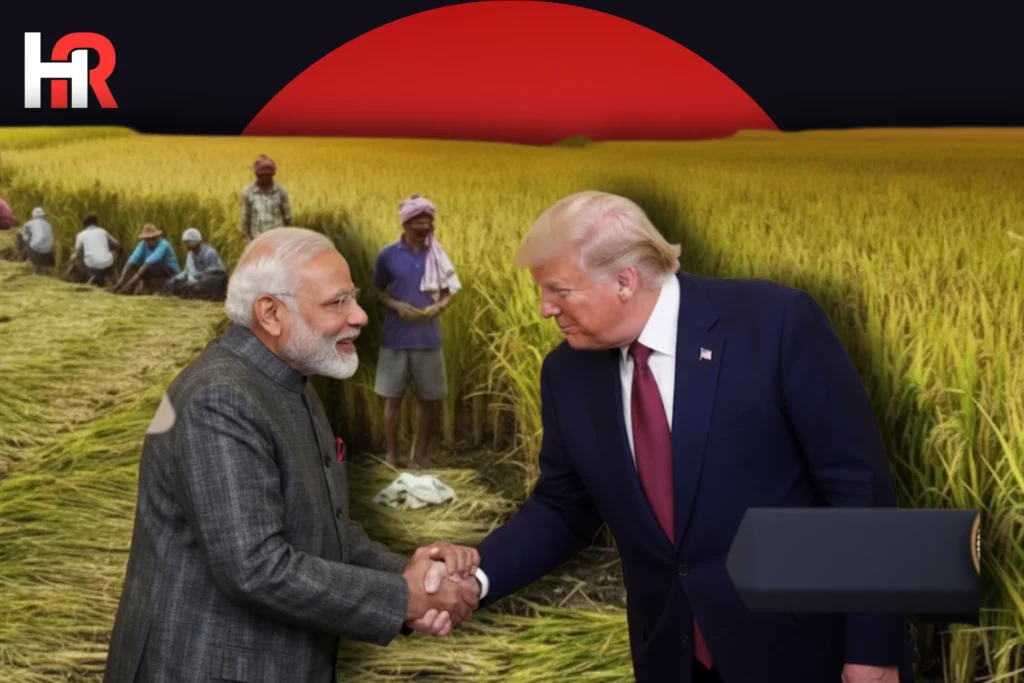 HR